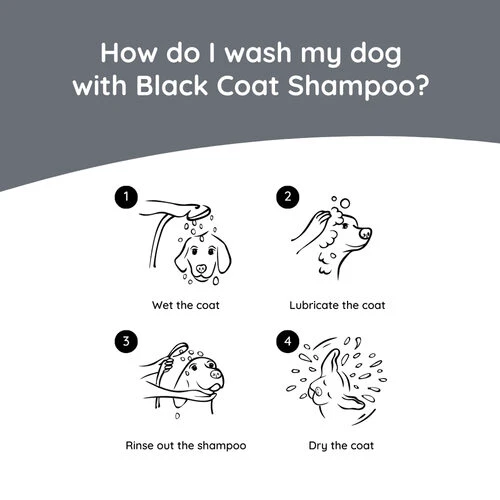 How do I wash my dog with Black Coat Shampoo?

1
Wet the coat

2
Lubricate the coat

3
Rinse out the shampoo

4
Dry the coat